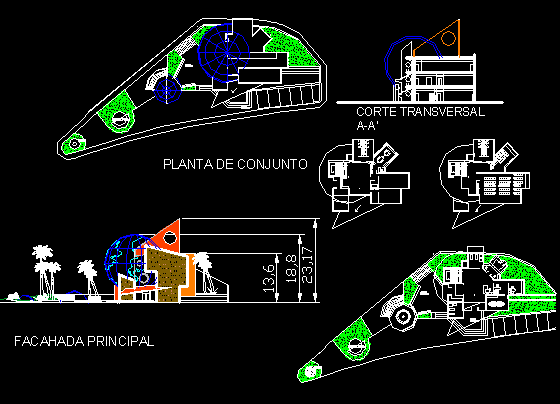 CORTE TRANSVERSAL
A-A'

PLANTA DE CONJUNTO

13,6
18,8
23,17

FACAHADA PRINCIPAL